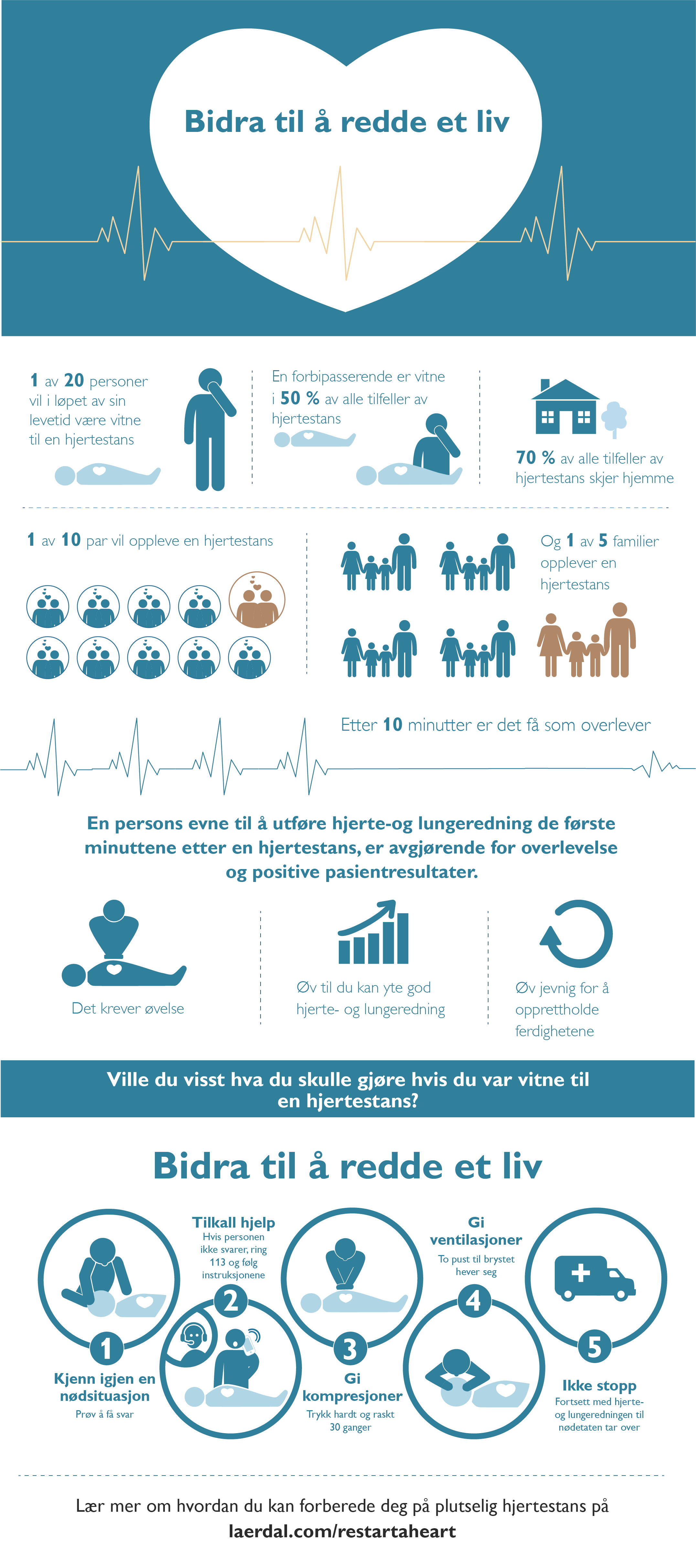 Bidra til å redde et liv

1 av 20 personer vil i løpet av sin levetid være vitne til en hjertestans

En forbipasserende er vitne i 50 % av alle tilfeller av hjertestans

70 % av alle tilfeller av hjertestans skjer hjemme

1 av 10 par vil oppleve en hjertestans

Og 1 av 5 familier opplever en hjertestans

Etter 10 minutter er det få som overlever

En persons evne til å utføre hjerte-og lungeredning de første minuttene etter en hjertestans, er avgjørende for overlevelse og positive pasientresultater.

Det krever øvelse

Øv til du kan yte god hjerte- og lungeredning

Øv jevnig for å opprettholde ferdighetene

Ville du visst hva du skulle gjøre hvis du var vitne til en hjertestans?

Bidra til å redde et liv

1
Kjenn igjen en nødsituasjon
Prøv å få svar

Tilkall hjelp
Hvis personen ikke svarer, ring 113 og følg instruksjonene
2

3
Gi kompresjoner
Trykk hardt og raskt 30 ganger

Gi ventilasjoner
To pust til brystet hever seg
4

5
Ikke stopp
Fortsett med hjerte- og lungeredningen til nødetaten tar over

Lær mer om hvordan du kan forberede deg på plutselig hjertestans på laerdal.com/restartaheart